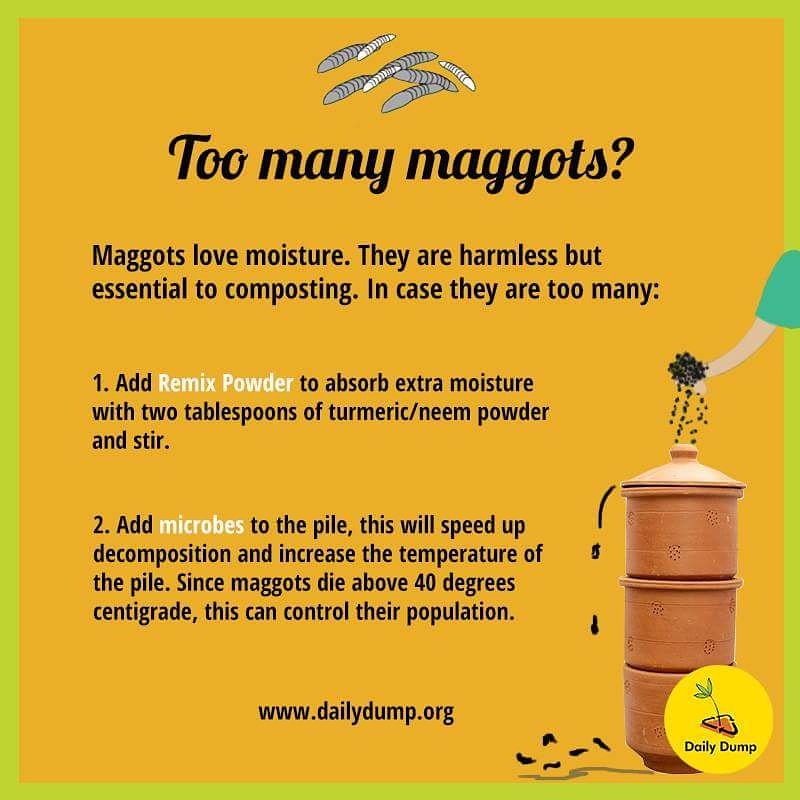 Too many maggots?

Maggots love moisture. They are harmless but essential to composting. In case they are too many:

1. Add Remix Powder to absorb extra moisture with two tablespoons of turmeric/neem powder and stir.

2. Add microbes to the pile, this will speed up decomposition and increase the temperature of the pile. Since maggots die above 40 degrees centigrade, this can control their population.

www.dailydump.org

Daily Dump